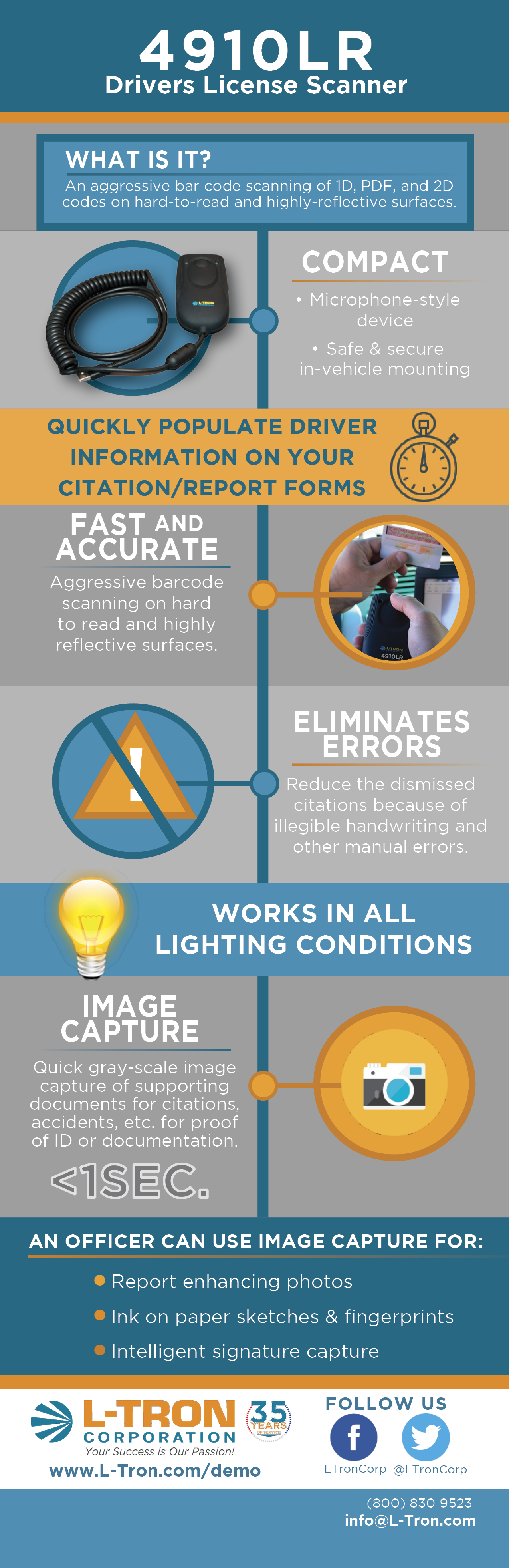 4910LR
Drivers License Scanner

WHAT IS IT?
An aggressive bar code scanning of 1D, PDF, and 2D codes on hard-to-read and highly-reflective surfaces.

L-TRON

COMPACT
• Microphone-style device
• Safe & secure in-vehicle mounting

QUICKLY POPULATE DRIVER INFORMATION ON YOUR CITATION/REPORT FORMS

FAST AND ACCURATE
Aggressive barcode scanning on hard to read and highly reflective surfaces.

L-TRON
4910LR

ELIMINATES ERRORS
Reduce the dismissed citations because of illegible handwriting and other manual errors.

WORKS IN ALL LIGHTING CONDITIONS

IMAGE CAPTURE
Quick gray-scale image capture of supporting documents for citations, accidents, etc. for proof of ID or documentation.

<1SEC.

AN OFFICER CAN USE IMAGE CAPTURE FOR:
Report enhancing photos
Ink on paper sketches & fingerprints
Intelligent signature capture

L-TRON CORPORATION
Your Success is Our Passion!
35 YEARS OF SERVICE
www.L-Tron.com/demo

FOLLOW US
LTronCorp @LTronCorp

(800) 830 9523
info@L-Tron.com