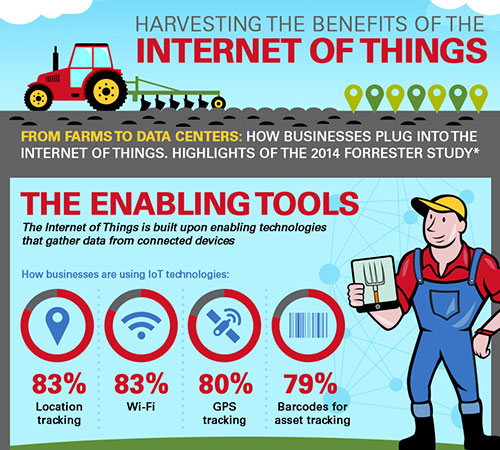 HARVESTING THE BENEFITS OF THE
INTERNET OF THINGS

FROM FARMS TO DATA CENTERS: HOW BUSINESSES PLUG INTO THE INTERNET OF THINGS. HIGHLIGHTS OF THE 2014 FORRESTER STUDY*

THE ENABLING TOOLS

The Internet of Things is built upon enabling technologies that gather data from connected devices

How businesses are using IoT technologies:

83%
Location tracking

83%
Wi-Fi

80%
GPS tracking

79%
Barcodes for asset tracking